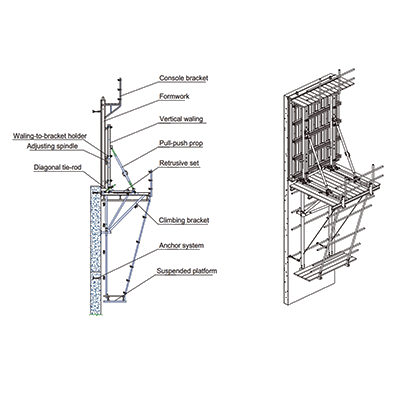 Console bracket
Formwork
Vertical waling
Waling-to-bracket holder
Adjusting spindle
Pull-push prop
Retrusive set
Diagonal tie-rod
Climbing bracket
Anchor system
Suspended platform